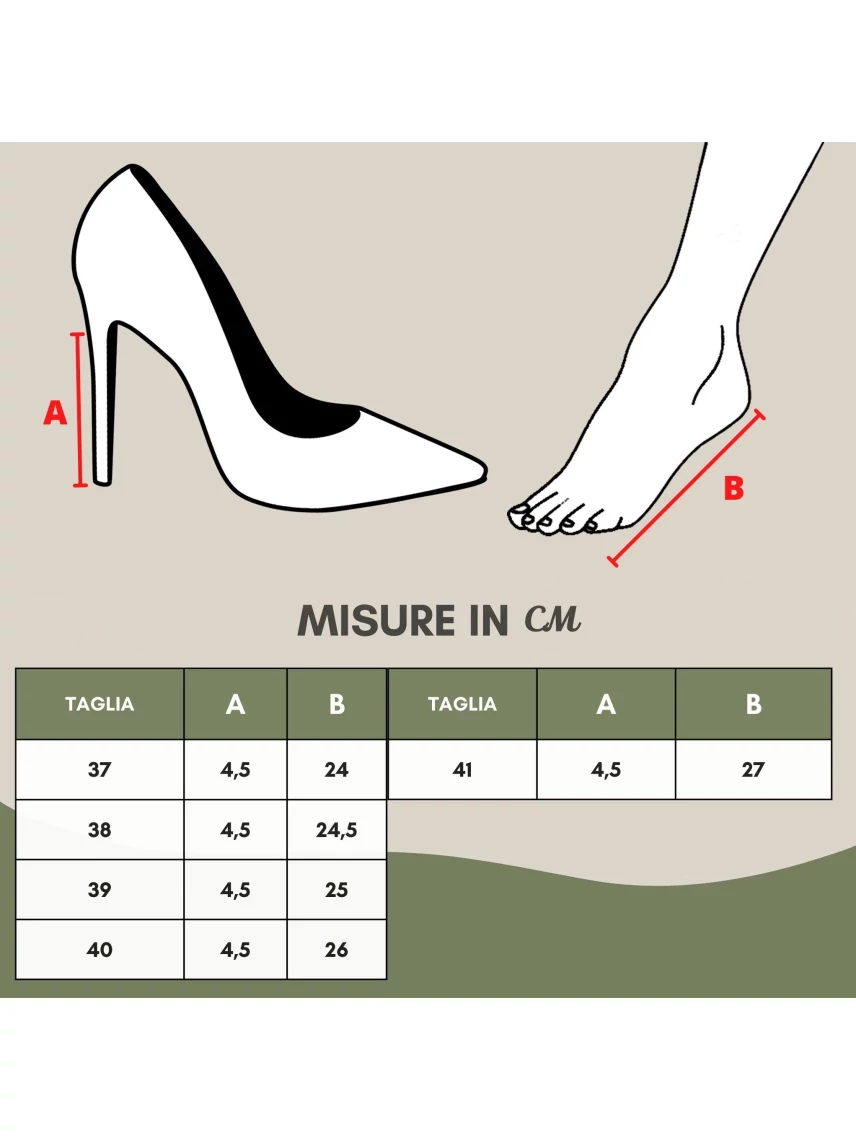 A

B

MISURE IN CM

| TAGLIA | A | B |
|---|---|---|
| 37 | 4,5 | 24 |
| 38 | 4,5 | 24,5 |
| 39 | 4,5 | 25 |
| 40 | 4,5 | 26 |

| TAGLIA | A | B |
|---|---|---|
| 41 | 4,5 | 27 |